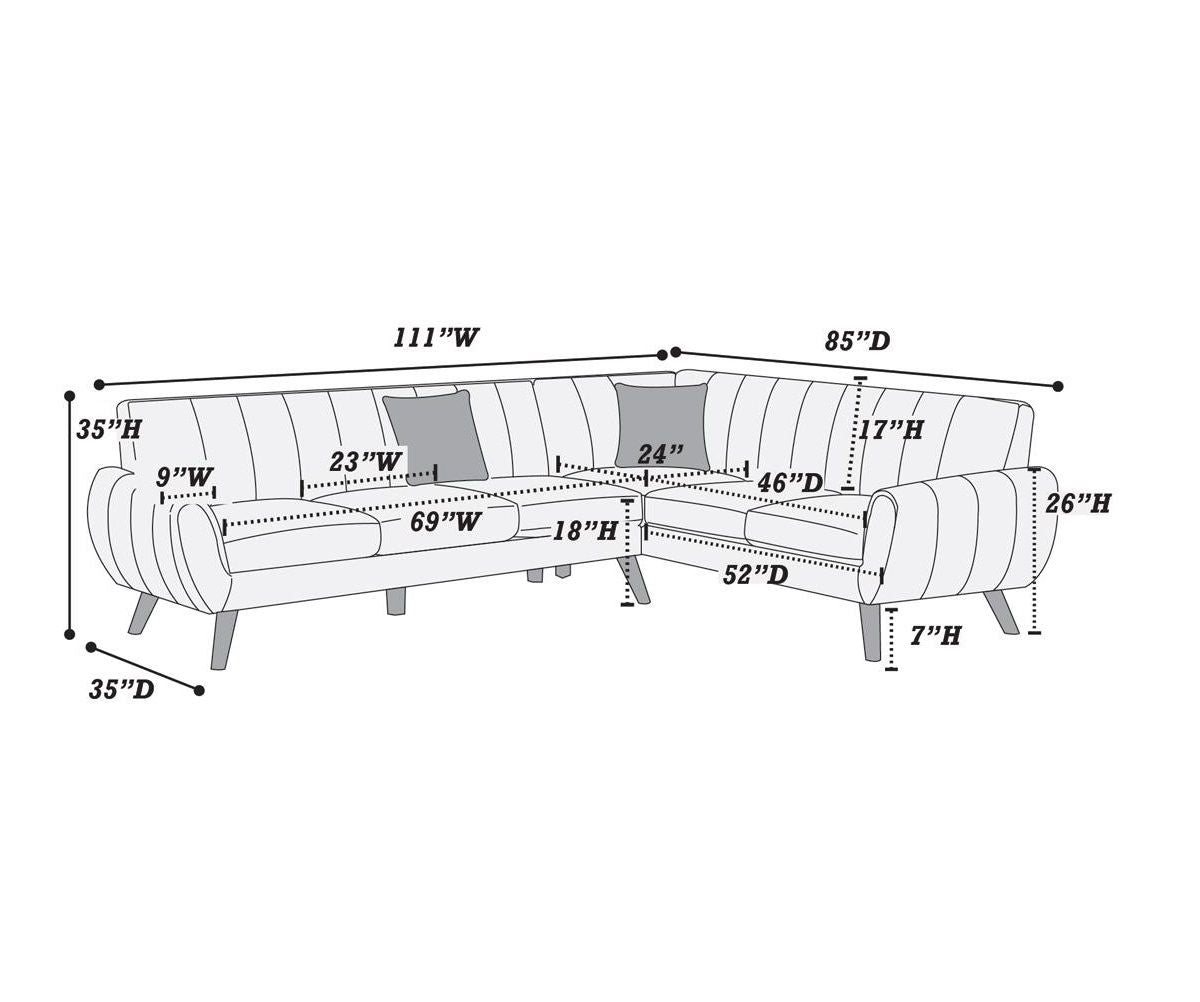 111"W

85"D

35"H

17"H

9"W

23"W

24"

46"D

26"H

69"W

18"H

52"D

7"H

35"D