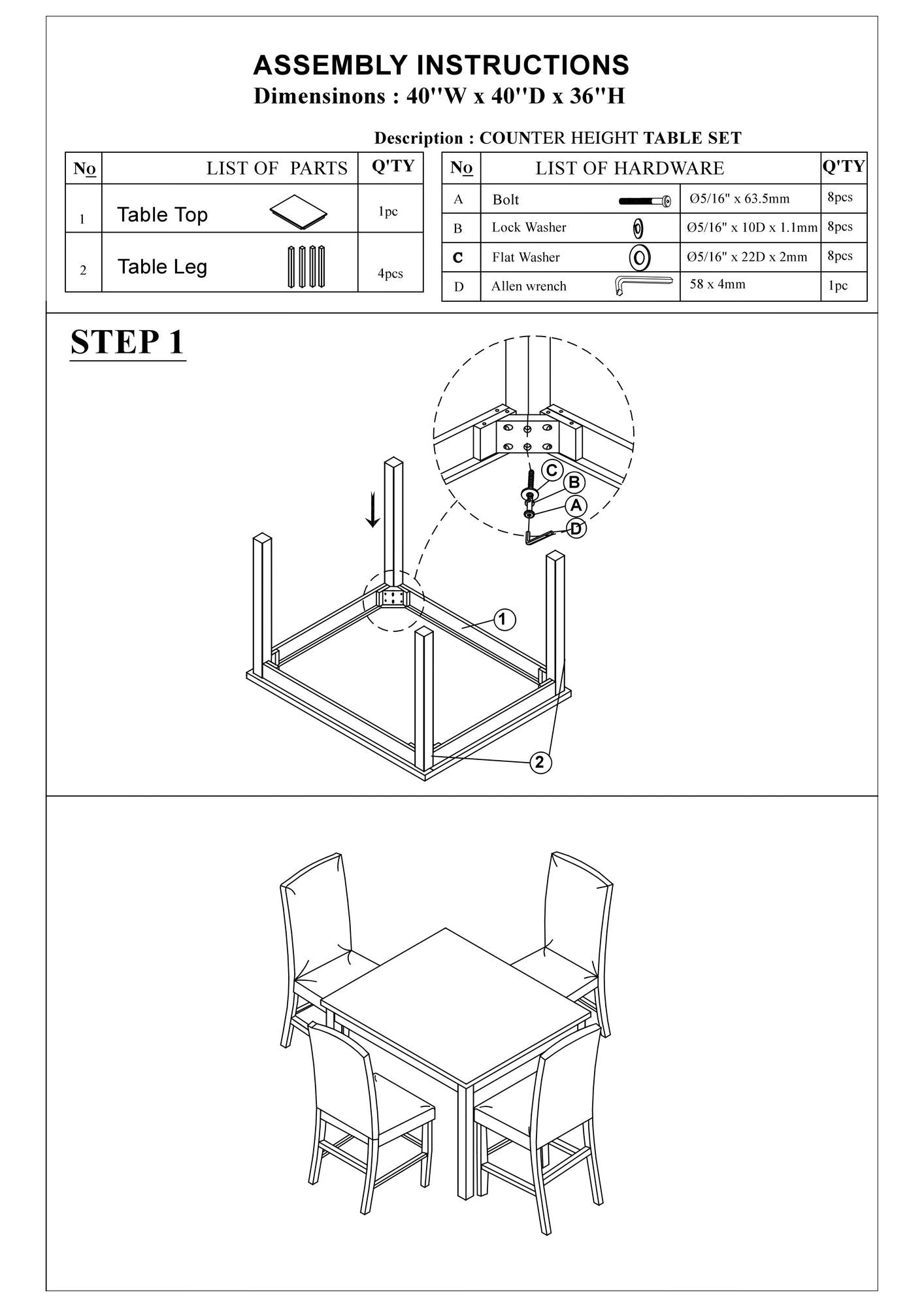 ASSEMBLY INSTRUCTIONS
Dimensinons : 40''W x 40''D x 36''H

Description : COUNTER HEIGHT TABLE SET

| No | LIST OF PARTS | Q'TY |
|---|---|---|
| 1 | Table Top | 1pc |
| 2 | Table Leg | 4pcs |

| No | LIST OF HARDWARE | | Q'TY |
|---|---|---|---|
| A | Bolt | Ø5/16" x 63.5mm | 8pcs |
| B | Lock Washer | Ø5/16" x 10D x 1.1mm | 8pcs |
| C | Flat Washer | Ø5/16" x 22D x 2mm | 8pcs |
| D | Allen wrench | 58 x 4mm | 1pc |

STEP 1

C
B
A
D
1
2