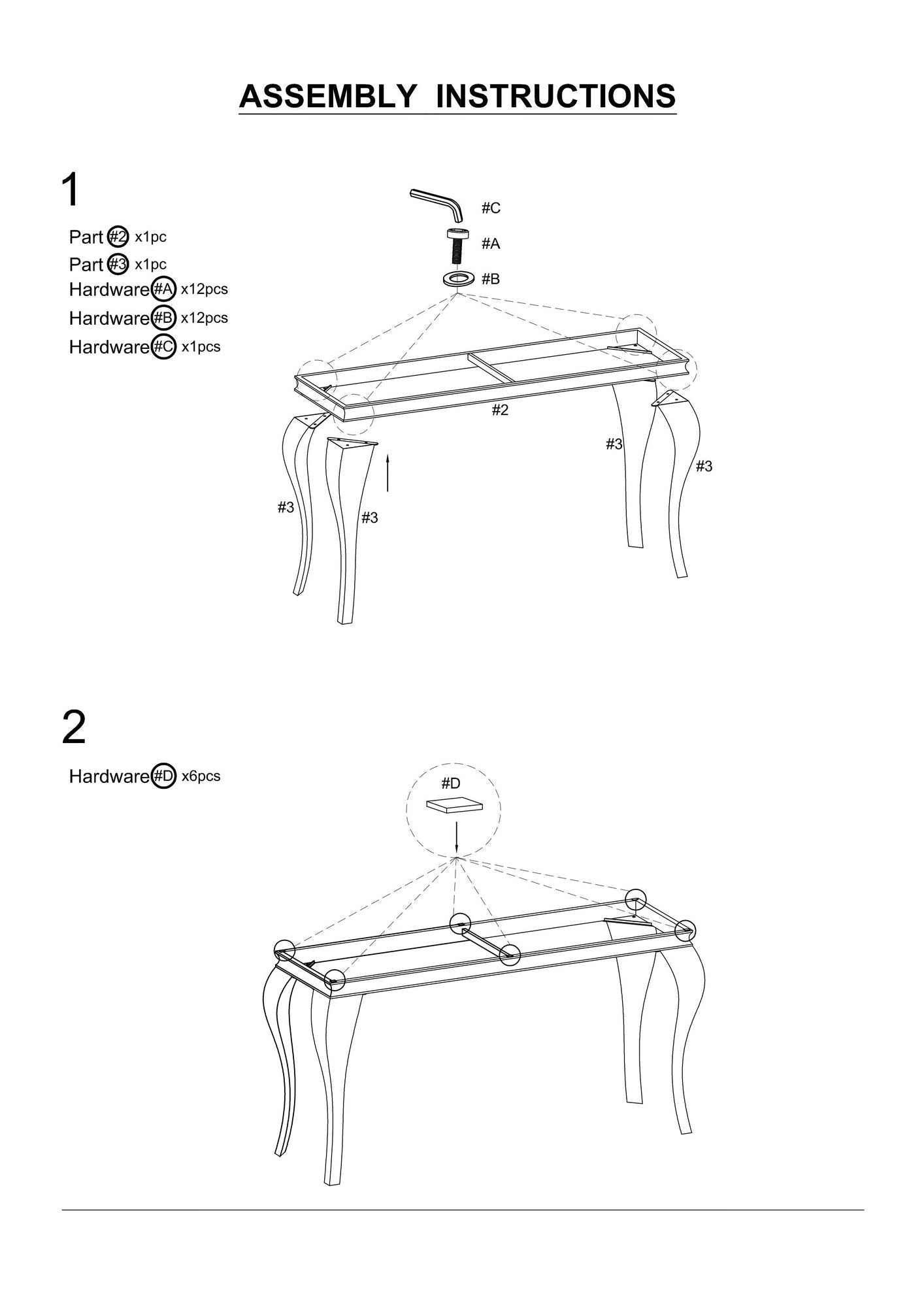 ASSEMBLY INSTRUCTIONS

1

Part #2 x1pc
Part #3 x1pc
Hardware #A x12pcs
Hardware #B x12pcs
Hardware #C x1pcs

#C
#A
#B
#2
#3
#3
#3
#3

2

Hardware #D x6pcs

#D