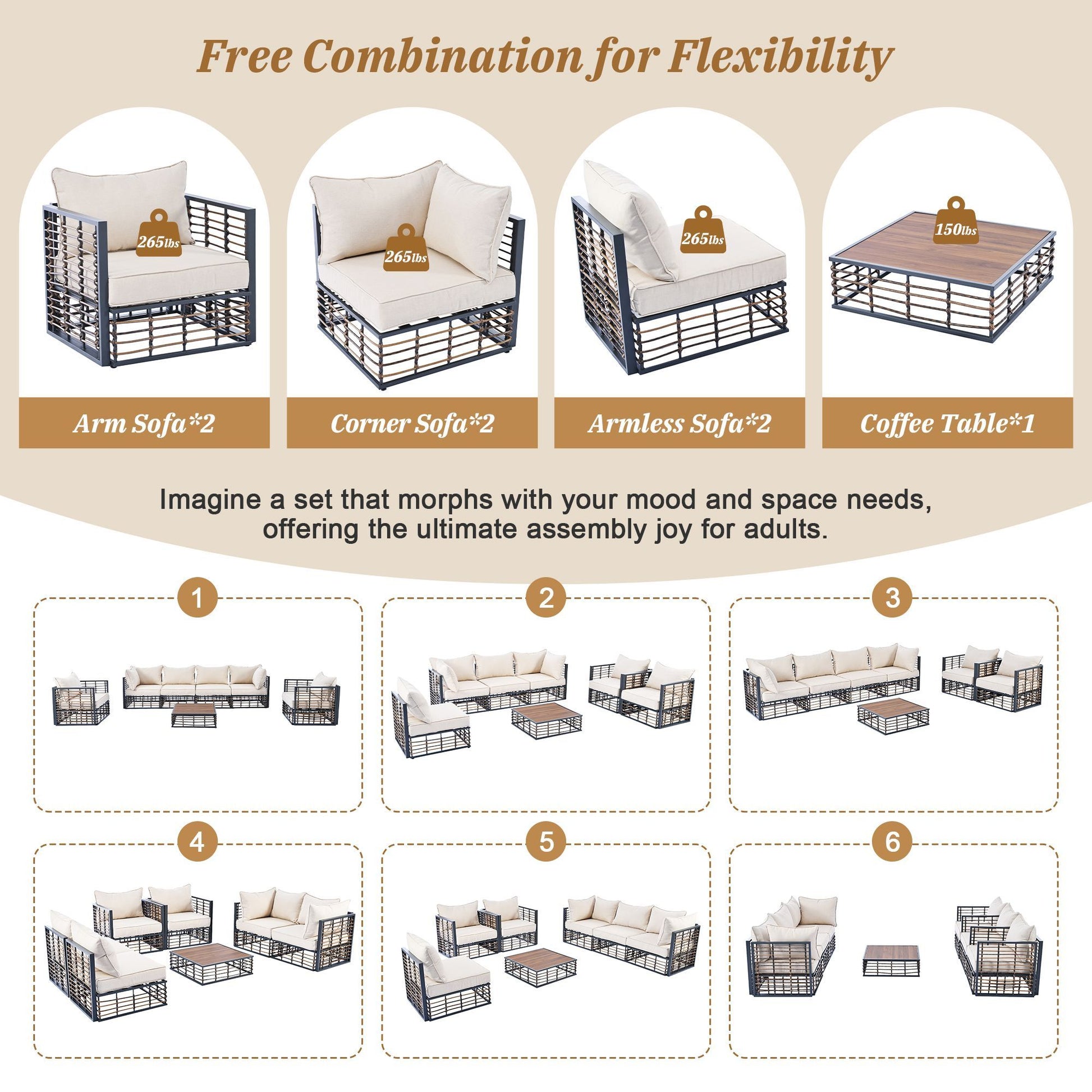 Free Combination for Flexibility

265lbs

Arm Sofa*2

265lbs

Corner Sofa*2

265lbs

Armless Sofa*2

150lbs

Coffee Table*1

Imagine a set that morphs with your mood and space needs, offering the ultimate assembly joy for adults.

1

2

3

4

5

6